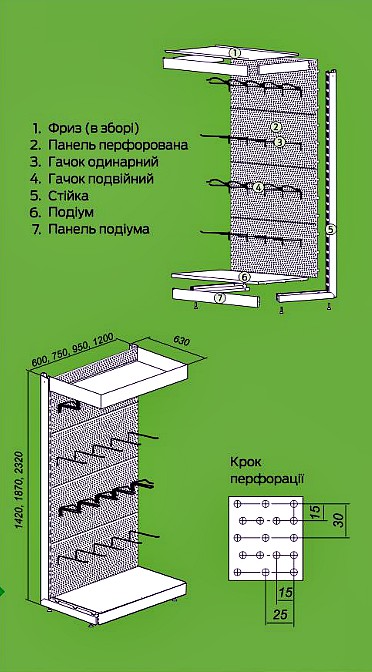 1
2
3
4
5
6
7

1. Фриз (в зборі)
2. Панель перфорована
3. Гачок одинарний
4. Гачок подвійний
5. Стійка
6. Подіум
7. Панель подіума

600, 750, 950, 1200
630
1420, 1870, 2320

Крок перфорації

15
30
15
25