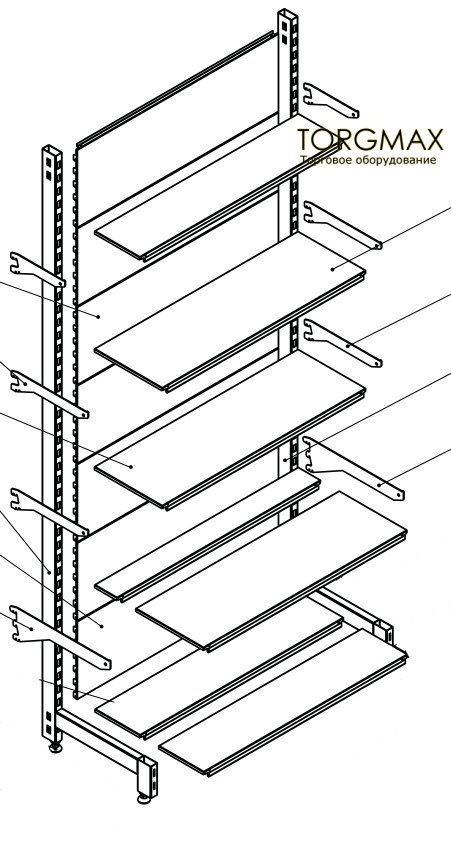 TORGMAX
Торговое оборудование